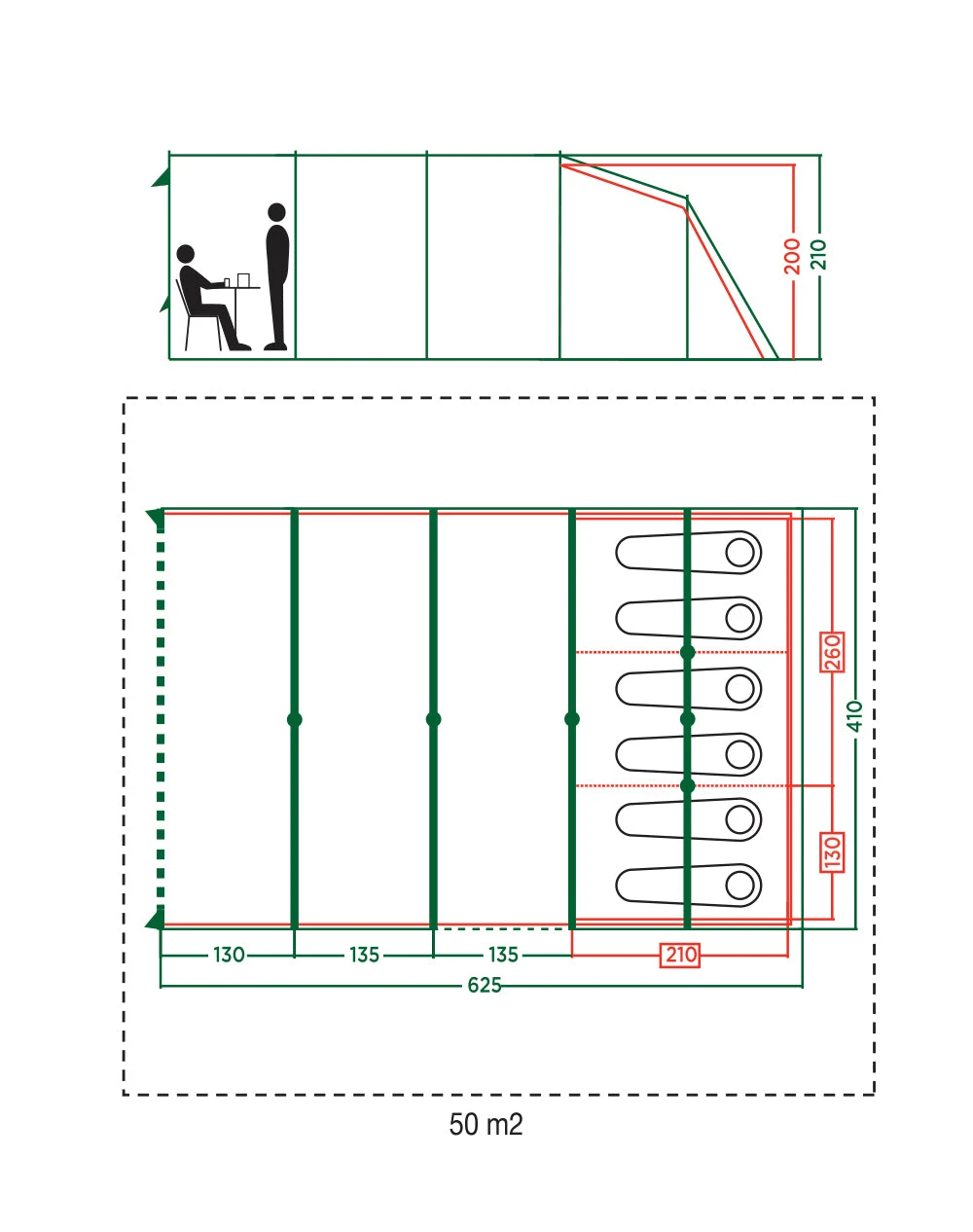 200
210
260
410
130
130
135
135
210
625
50 m2