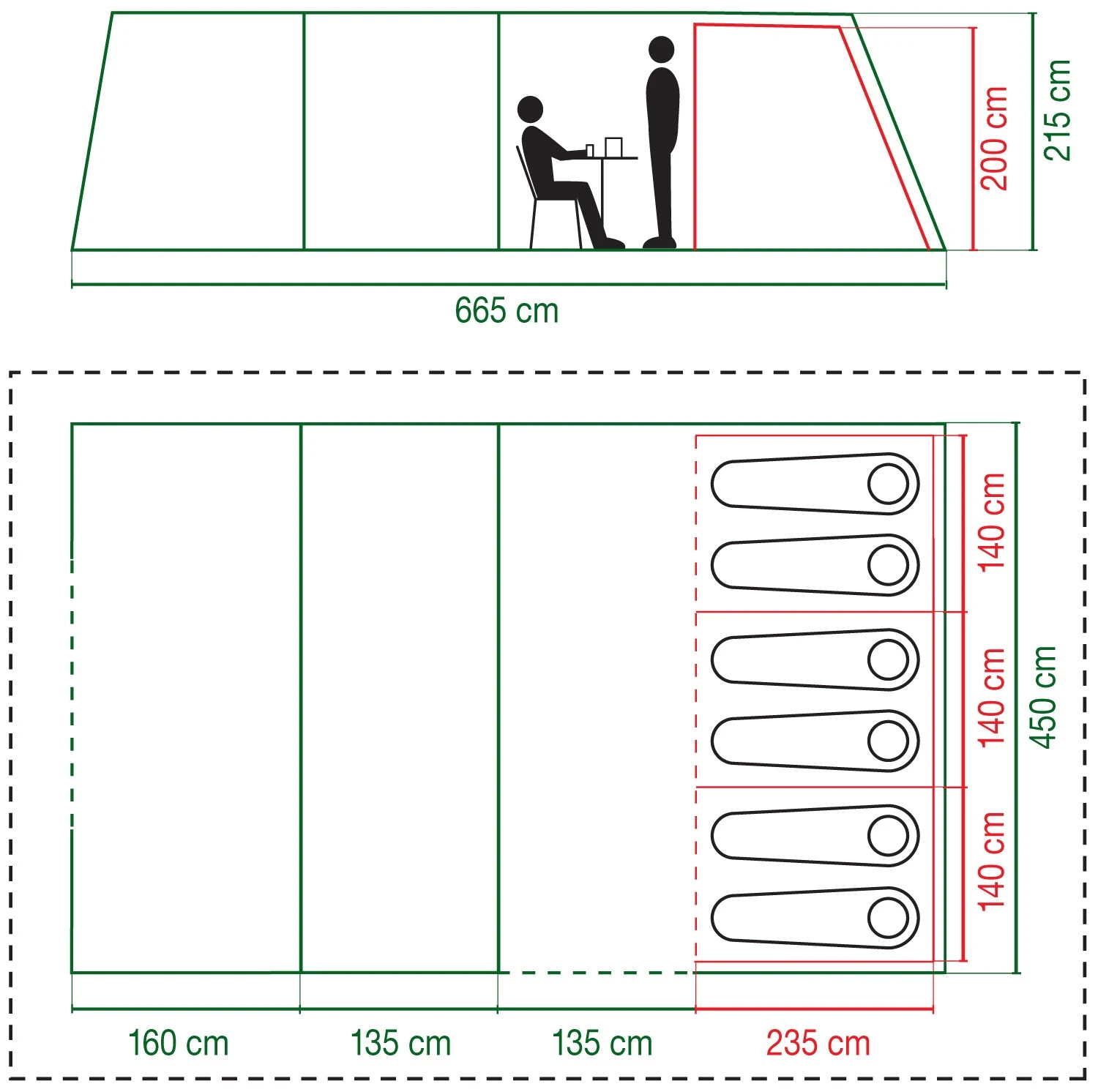 200 cm
215 cm
665 cm

140 cm
140 cm
140 cm
450 cm
160 cm
135 cm
135 cm
235 cm